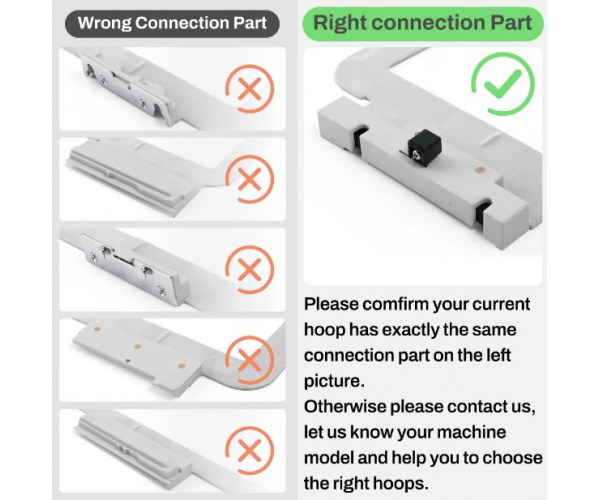 Wrong Connection Part

Right connection Part

Please comfirm your current hoop has exactly the same connection part on the left picture.
Otherwise please contact us, let us know your machine model and help you to choose the right hoops.