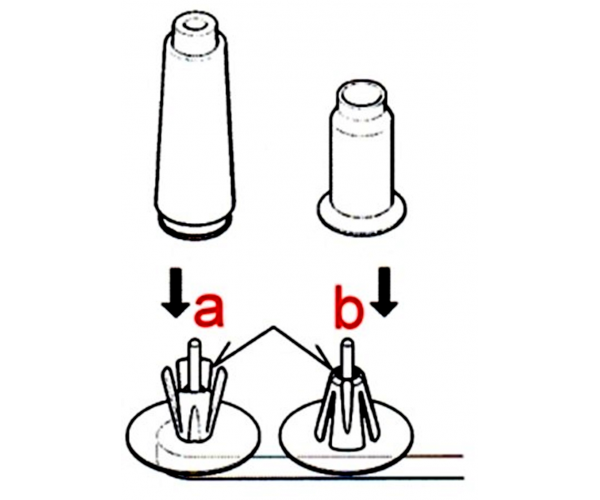 a
b